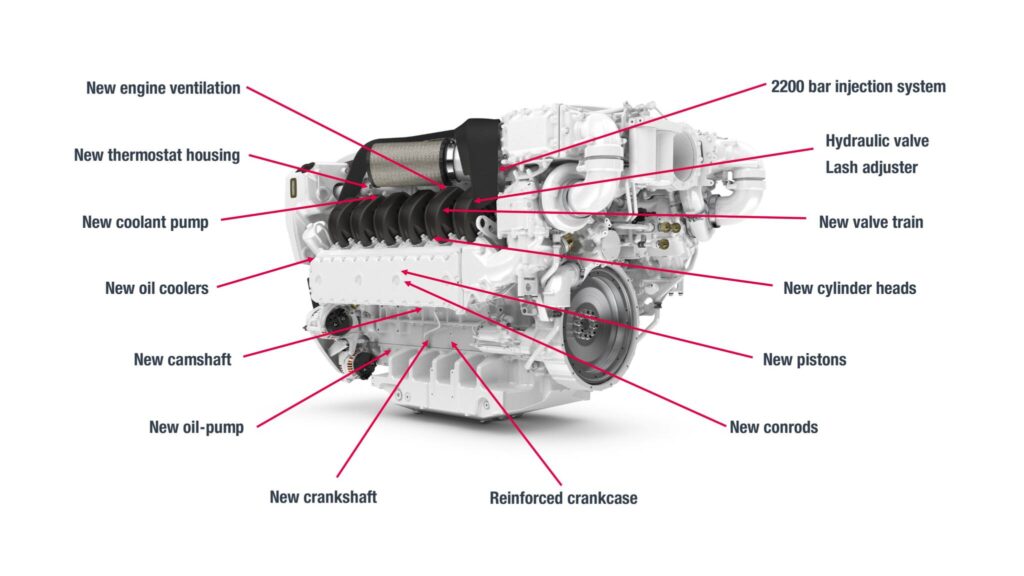 New engine ventilation

New thermostat housing

New coolant pump

New oil coolers

New camshaft

New oil-pump

New crankshaft

Reinforced crankcase

2200 bar injection system

Hydraulic valve
Lash adjuster

New valve train

New cylinder heads

New pistons

New conrods